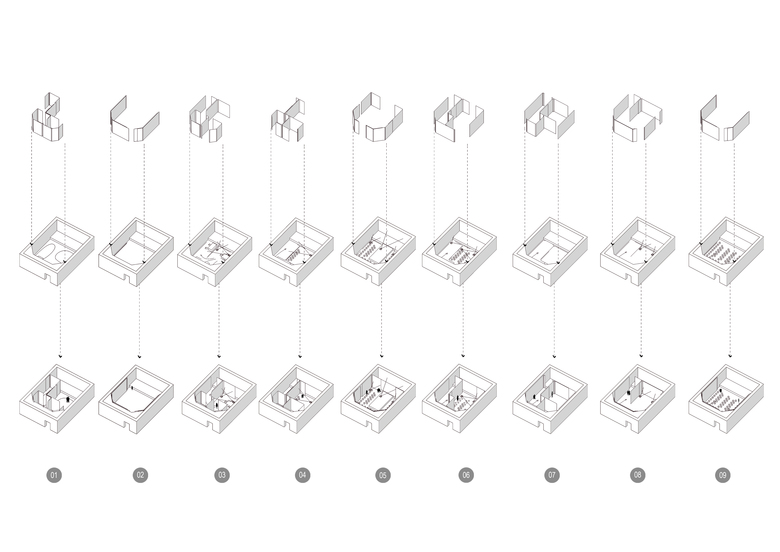 01

02

03

04

05

06

07

08

09